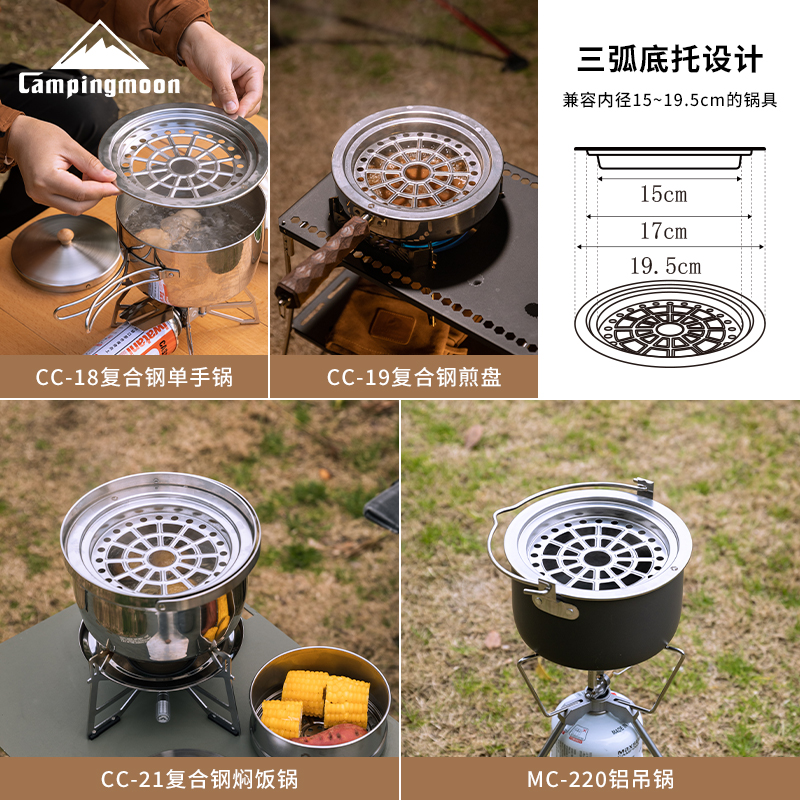 Campingmoon

三弧底托设计

兼容内径15~19.5cm的锅具

15cm

17cm

19.5cm

CC-18复合钢单手锅

CC-19复合钢煎盘

CC-21复合钢焖饭锅

MC-220铝吊锅