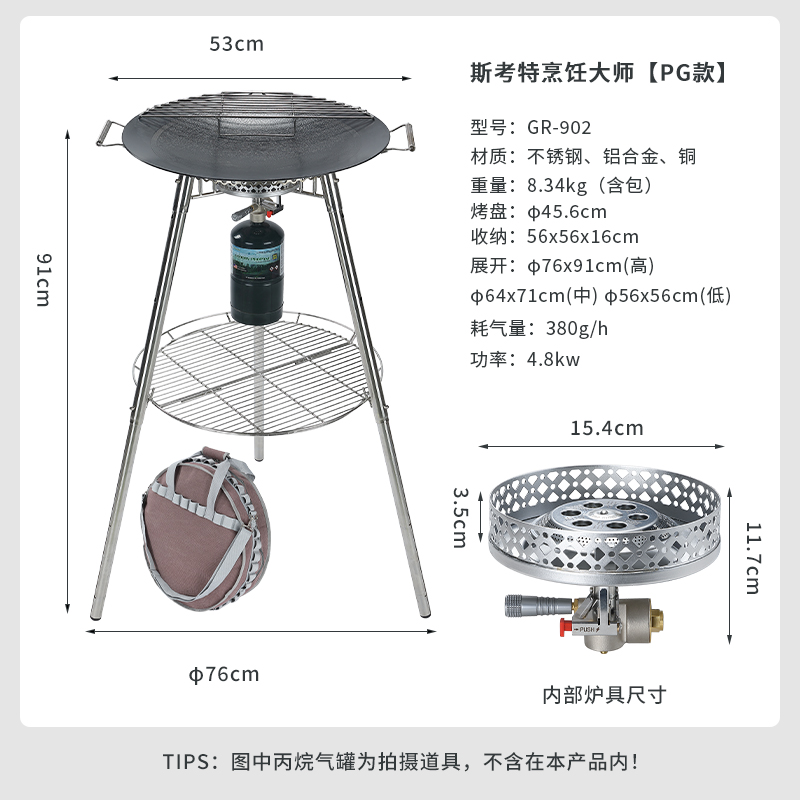 53cm

91cm

φ76cm

斯考特烹饪大师【PG款】

型号：GR-902
材质：不锈钢、铝合金、铜
重量：8.34kg（含包）
烤盘：φ45.6cm
收纳：56x56x16cm
展开：φ76x91cm(高)
φ64x71cm(中) φ56x56cm(低)
耗气量：380g/h
功率：4.8kw

15.4cm

3.5cm

11.7cm

PUSH

内部炉具尺寸

TIPS：图中丙烷气罐为拍摄道具，不含在本产品内!